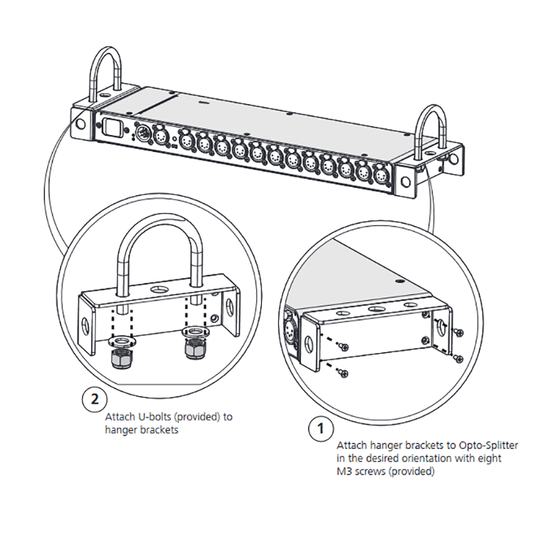 2

Attach U-bolts (provided) to hanger brackets

1

Attach hanger brackets to Opto-Splitter in the desired orientation with eight M3 screws (provided)