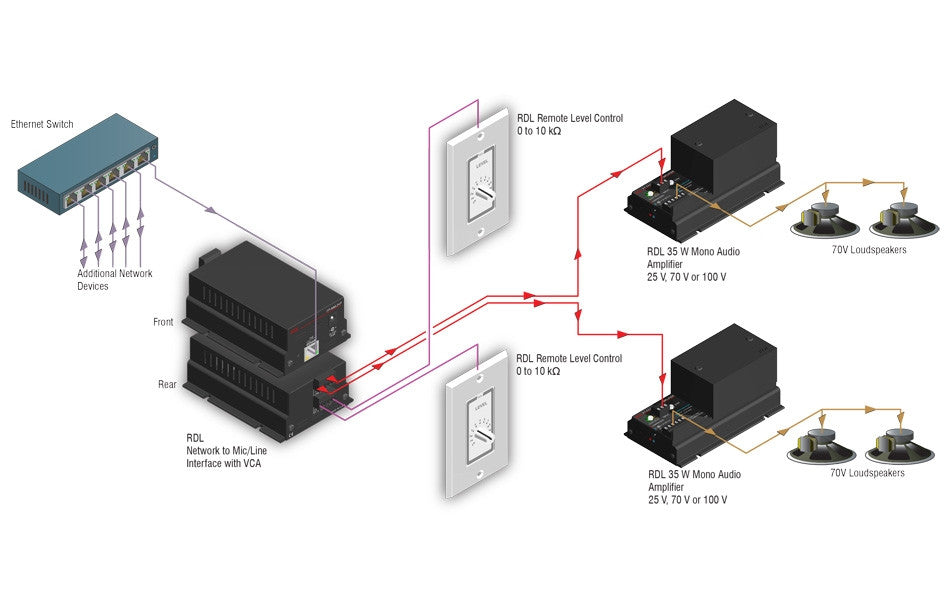 Ethernet Switch

Additional Network Devices

Front

Rear

RDL
Network to Mic/Line Interface with VCA

RDL Remote Level Control
0 to 10 kΩ

LEVEL

RDL Remote Level Control
0 to 10 kΩ

LEVEL

RDL 35 W Mono Audio Amplifier
25 V, 70 V or 100 V

70V Loudspeakers

RDL 35 W Mono Audio Amplifier
25 V, 70 V or 100 V

70V Loudspeakers